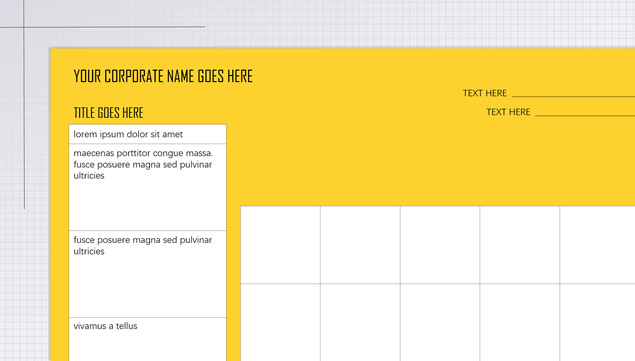 YOUR CORPORATE NAME GOES HERE

TEXT HERE

TEXT HERE

TITLE GOES HERE

lorem ipsum dolor sit amet

maecenas porttitor congue massa. fusce posuere magna sed pulvinar ultricies

fusce posuere magna sed pulvinar ultricies

vivamus a tellus