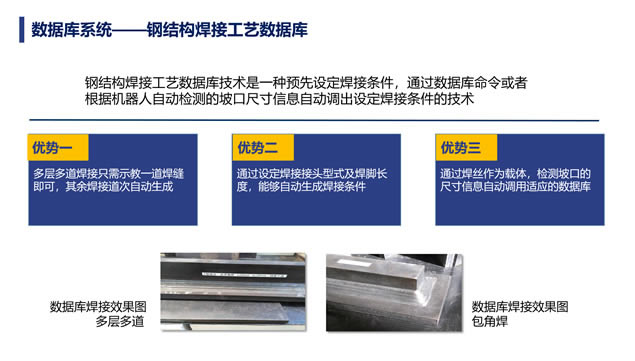 数据库系统——钢结构焊接工艺数据库

钢结构焊接工艺数据库技术是一种预先设定焊接条件，通过数据库命令或者根据机器人自动检测的坡口尺寸信息自动调出设定焊接条件的技术

优势一

多层多道焊接只需示教一道焊缝即可，其余焊接道次自动生成

优势二

通过设定焊接接头型式及焊脚长度，能够自动生成焊接条件

优势三

通过焊丝作为载体，检测坡口的尺寸信息自动调用适应的数据库

数据库焊接效果图
多层多道

数据库焊接效果图
包角焊